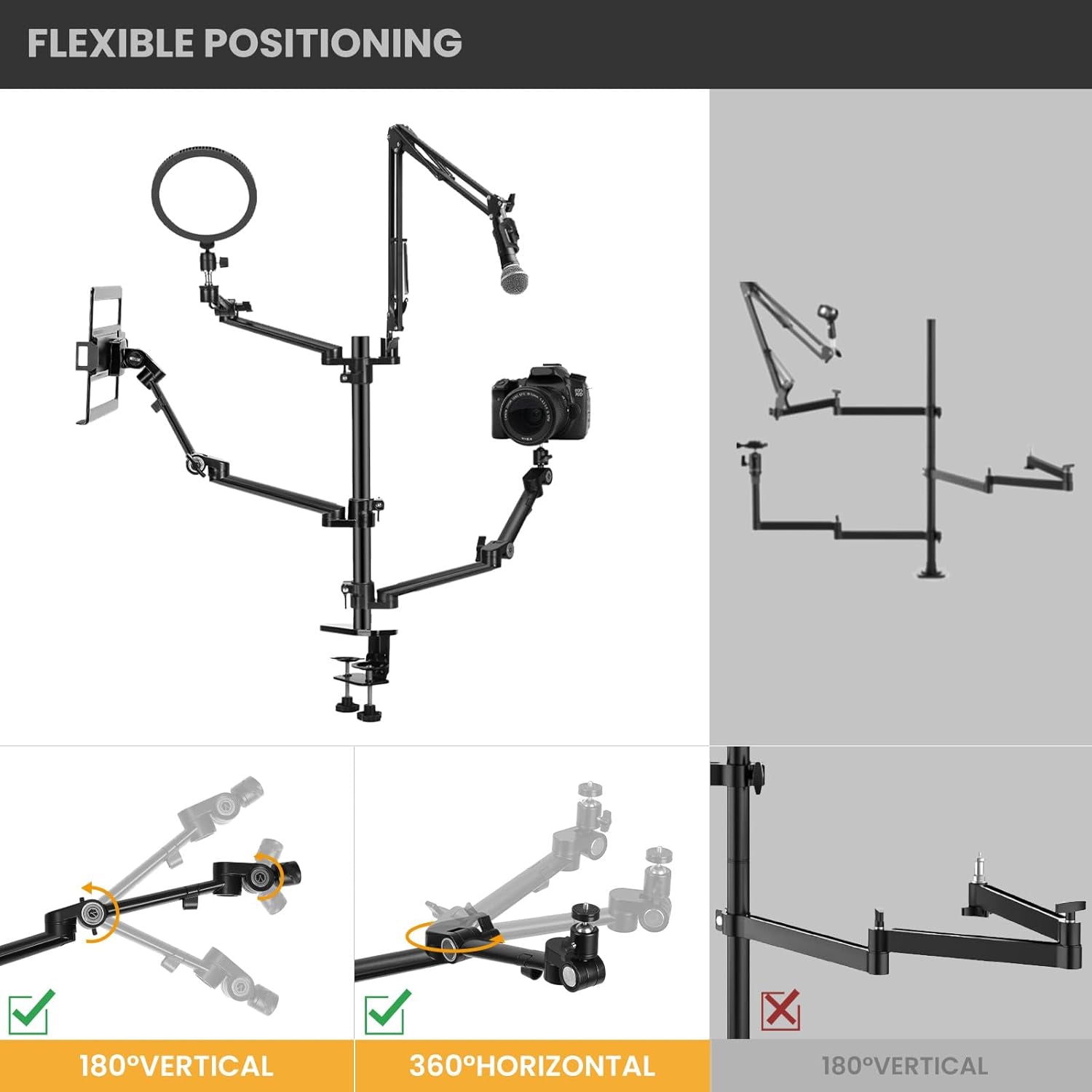 FLEXIBLE POSITIONING

180°VERTICAL

360°HORIZONTAL

180°VERTICAL