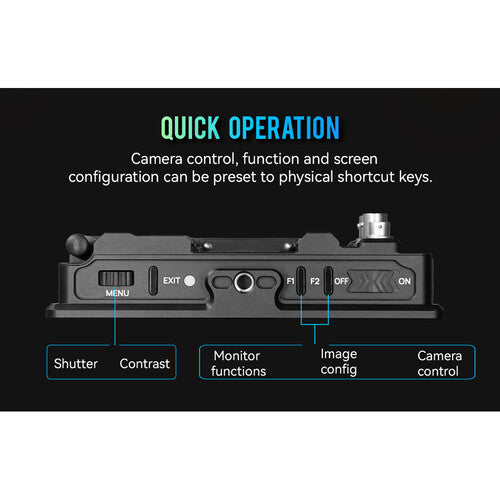 QUICK OPERATION

Camera control, function and screen configuration can be preset to physical shortcut keys.

MENU

EXIT

F1

F2

OFF

ON

Shutter

Contrast

Monitor functions

Image config

Camera control