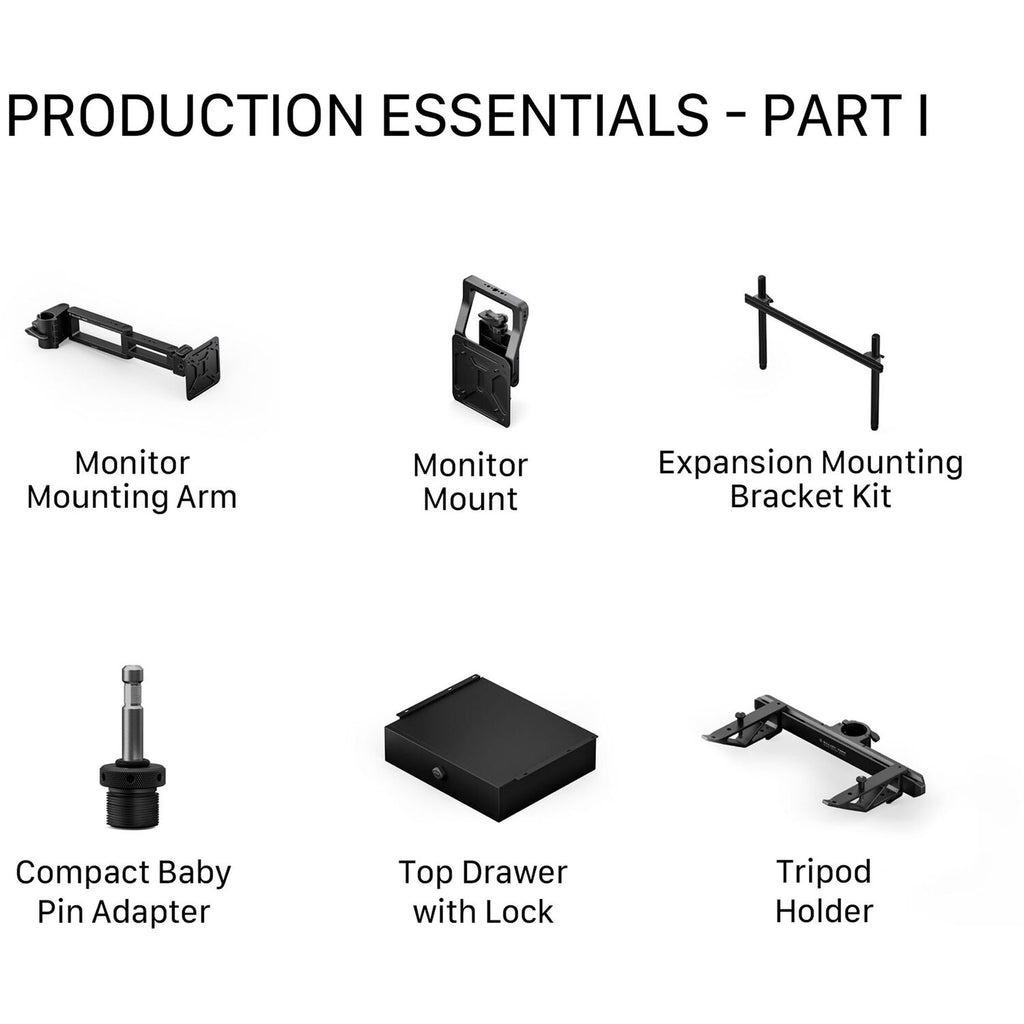 PRODUCTION ESSENTIALS - PART I

Monitor Mounting Arm

Monitor Mount

Expansion Mounting Bracket Kit

Compact Baby Pin Adapter

Top Drawer with Lock

Tripod Holder