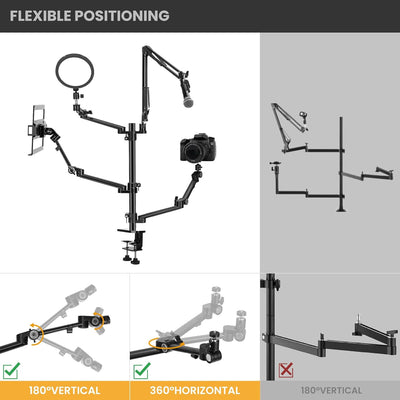 FLEXIBLE POSITIONING

180°VERTICAL

360°HORIZONTAL

180°VERTICAL