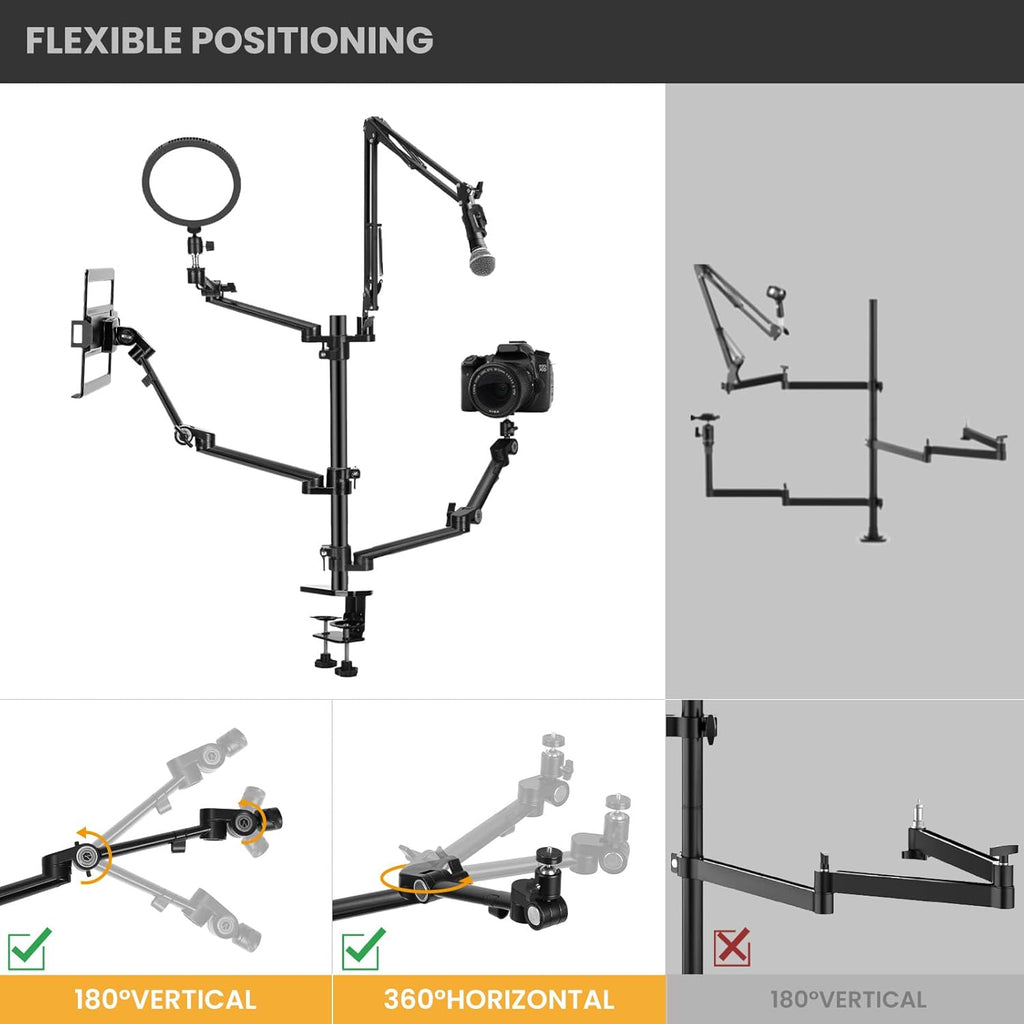 FLEXIBLE POSITIONING

180°VERTICAL

360°HORIZONTAL

180°VERTICAL