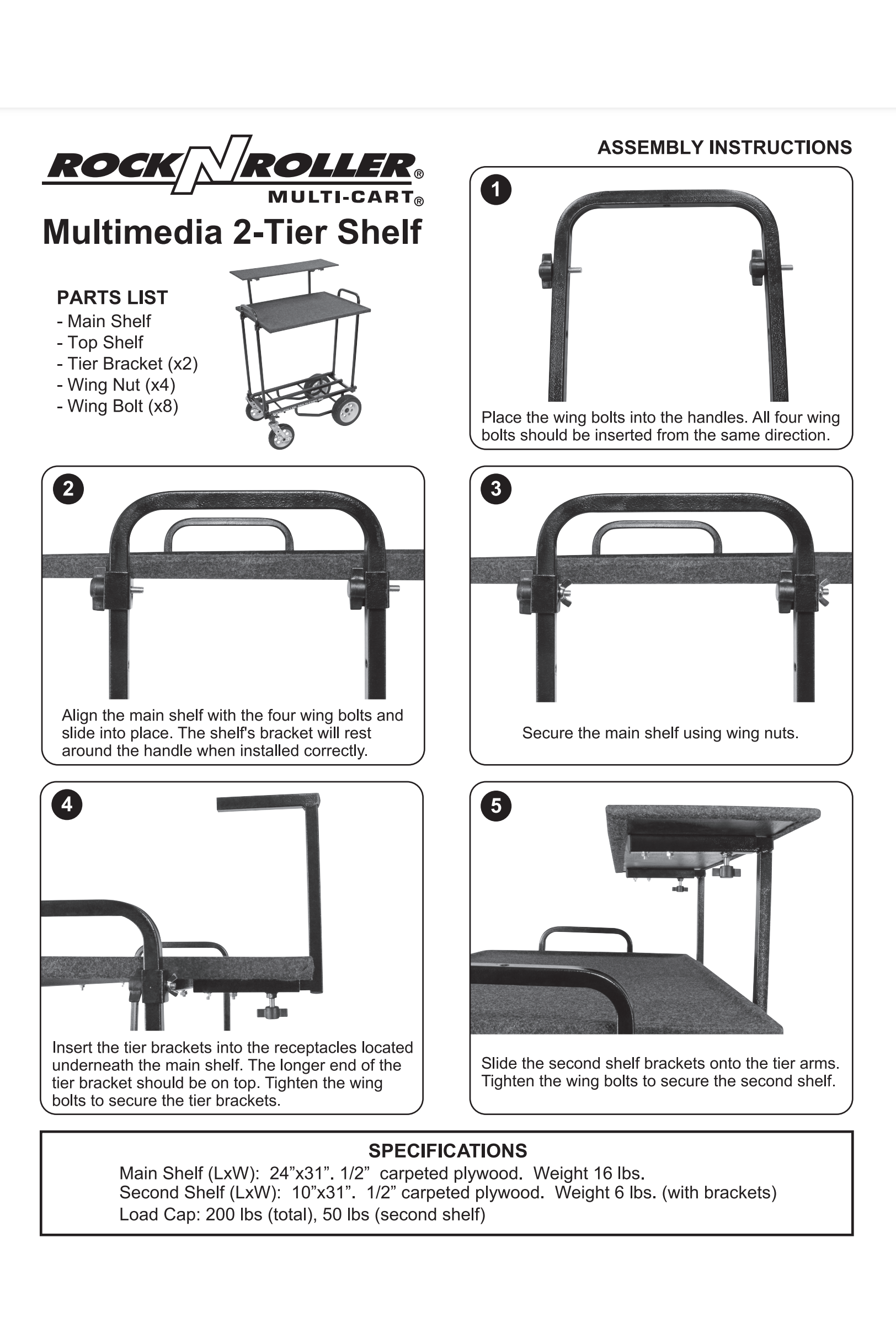 ROCK N ROLLER®
MULTI-CART®

Multimedia 2-Tier Shelf

PARTS LIST
- Main Shelf
- Top Shelf
- Tier Bracket (x2)
- Wing Nut (x4)
- Wing Bolt (x8)

ASSEMBLY INSTRUCTIONS

1

Place the wing bolts into the handles. All four wing bolts should be inserted from the same direction.

2

Align the main shelf with the four wing bolts and slide into place. The shelf's bracket will rest around the handle when installed correctly.

3

Secure the main shelf using wing nuts.

4

Insert the tier brackets into the receptacles located underneath the main shelf. The longer end of the tier bracket should be on top. Tighten the wing bolts to secure the tier brackets.

5

Slide the second shelf brackets onto the tier arms. Tighten the wing bolts to secure the second shelf.

SPECIFICATIONS
Main Shelf (LxW): 24”x31”. 1/2” carpeted plywood. Weight 16 lbs.
Second Shelf (LxW): 10”x31”. 1/2” carpeted plywood. Weight 6 lbs. (with brackets)
Load Cap: 200 lbs (total), 50 lbs (second shelf)