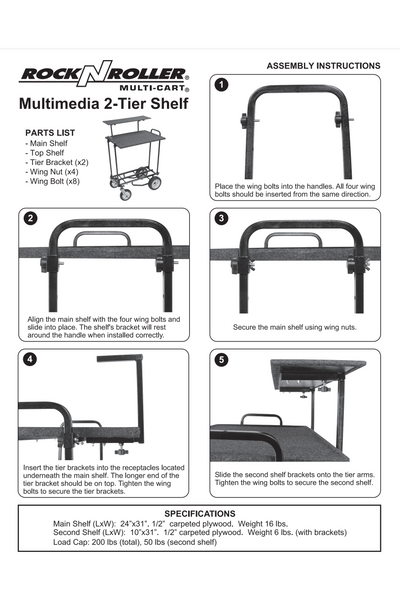 ROCK N ROLLER®
MULTI-CART®

Multimedia 2-Tier Shelf

PARTS LIST
- Main Shelf
- Top Shelf
- Tier Bracket (x2)
- Wing Nut (x4)
- Wing Bolt (x8)

ASSEMBLY INSTRUCTIONS

1

Place the wing bolts into the handles. All four wing bolts should be inserted from the same direction.

2

Align the main shelf with the four wing bolts and slide into place. The shelf's bracket will rest around the handle when installed correctly.

3

Secure the main shelf using wing nuts.

4

Insert the tier brackets into the receptacles located underneath the main shelf. The longer end of the tier bracket should be on top. Tighten the wing bolts to secure the tier brackets.

5

Slide the second shelf brackets onto the tier arms. Tighten the wing bolts to secure the second shelf.

SPECIFICATIONS
Main Shelf (LxW): 24"x31", 1/2" carpeted plywood. Weight 16 lbs.
Second Shelf (LxW): 10"x31". 1/2" carpeted plywood. Weight 6 lbs. (with brackets)
Load Cap: 200 lbs (total), 50 lbs (second shelf)